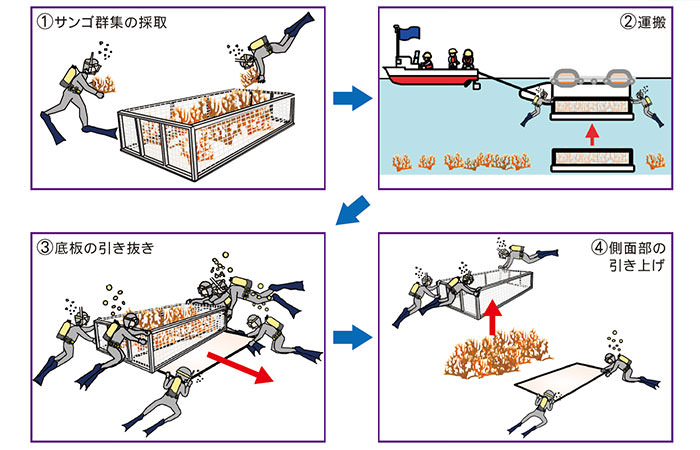 ①サンゴ群集の採取

②運搬

③底板の引き抜き

④側面部の引き上げ